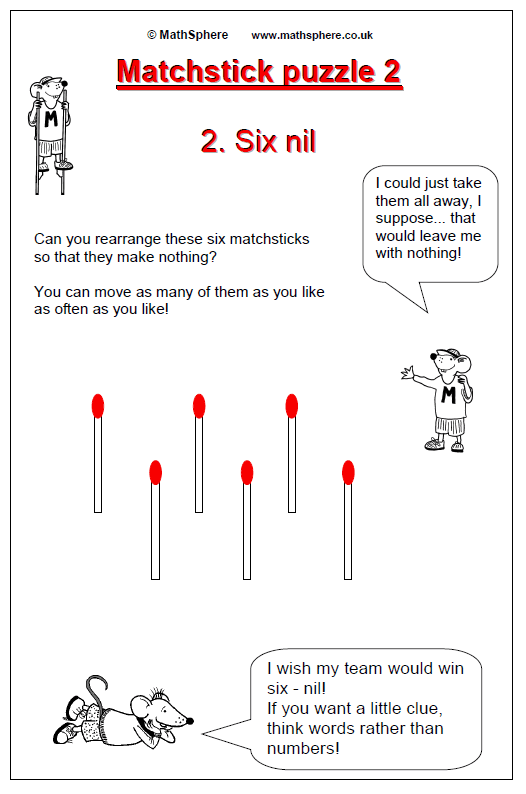 © MathSphere www.mathsphere.co.uk

Matchstick puzzle 2

M

2. Six nil

I could just take them all away, I suppose... that would leave me with nothing!

Can you rearrange these six matchsticks so that they make nothing?

You can move as many of them as you like as often as you like!

M

I wish my team would win six - nil!
If you want a little clue, think words rather than numbers!